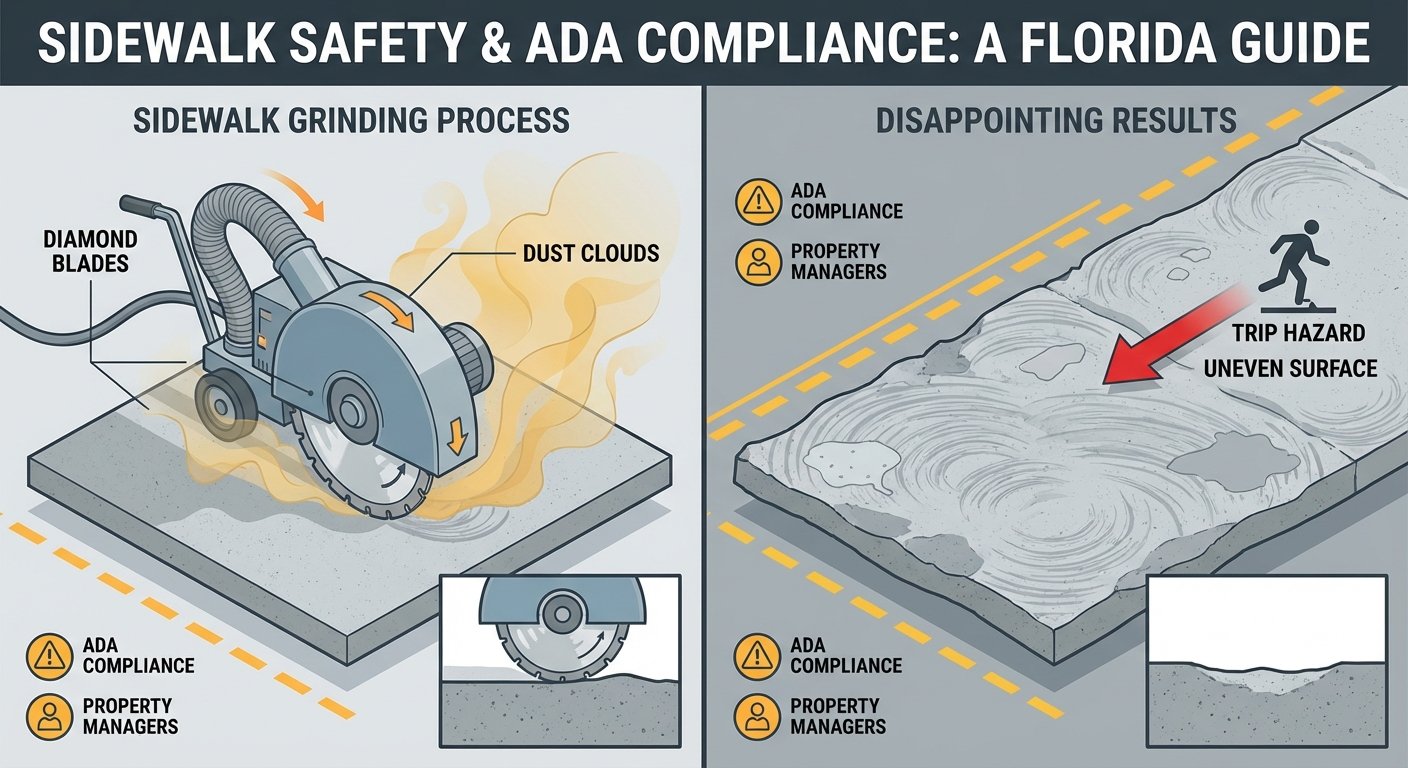 SIDEWALK SAFETY & ADA COMPLIANCE: A FLORIDA GUIDE

SIDEWALK GRINDING PROCESS

DIAMOND BLADES

DUST CLOUDS

ADA COMPLIANCE

PROPERTY MANAGERS

DISAPPOINTING RESULTS

ADA COMPLIANCE

PROPERTY MANAGERS

TRIP HAZARD

UNEVEN SURFACE

ADA COMPLIANCE

PROPERTY MANAGERS